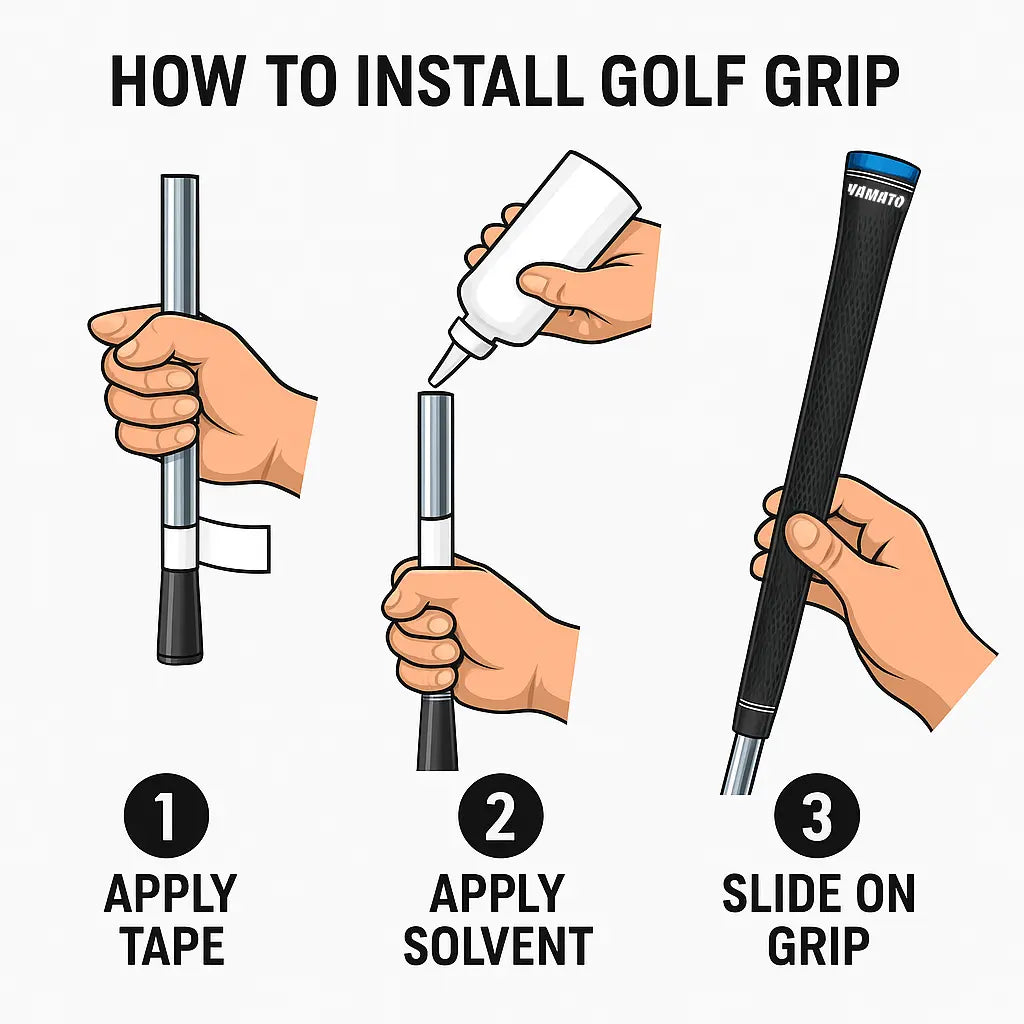 HOW TO INSTALL GOLF GRIP

YAMATO

1
APPLY TAPE

2
APPLY SOLVENT

3
SLIDE ON GRIP